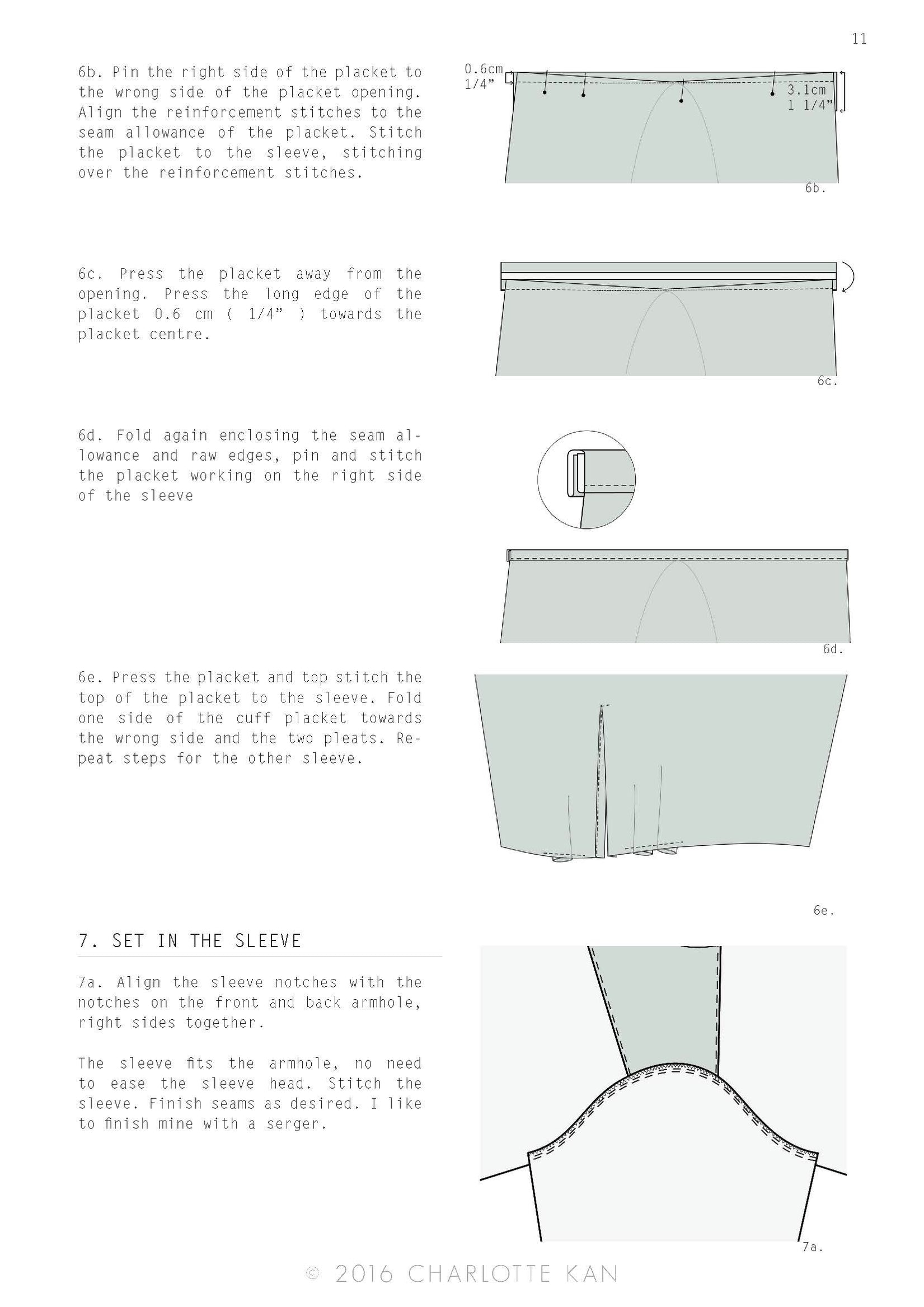 11

6b. Pin the right side of the placket to the wrong side of the placket opening. Align the reinforcement stitches to the seam allowance of the placket. Stitch the placket to the sleeve, stitching over the reinforcement stitches.

0.6cm
1/4"

3.1cm
1 1/4"

6b.

6c. Press the placket away from the opening. Press the long edge of the placket 0.6 cm ( 1/4" ) towards the placket centre.

6c.

6d. Fold again enclosing the seam allowance and raw edges, pin and stitch the placket working on the right side of the sleeve

6d.

6e. Press the placket and top stitch the top of the placket to the sleeve. Fold one side of the cuff placket towards the wrong side and the two pleats. Repeat steps for the other sleeve.

6e.

7. SET IN THE SLEEVE

7a. Align the sleeve notches with the notches on the front and back armhole, right sides together.

The sleeve fits the armhole, no need to ease the sleeve head. Stitch the sleeve. Finish seams as desired. I like to finish mine with a serger.

7a.

© 2016 CHARLOTTE KAN