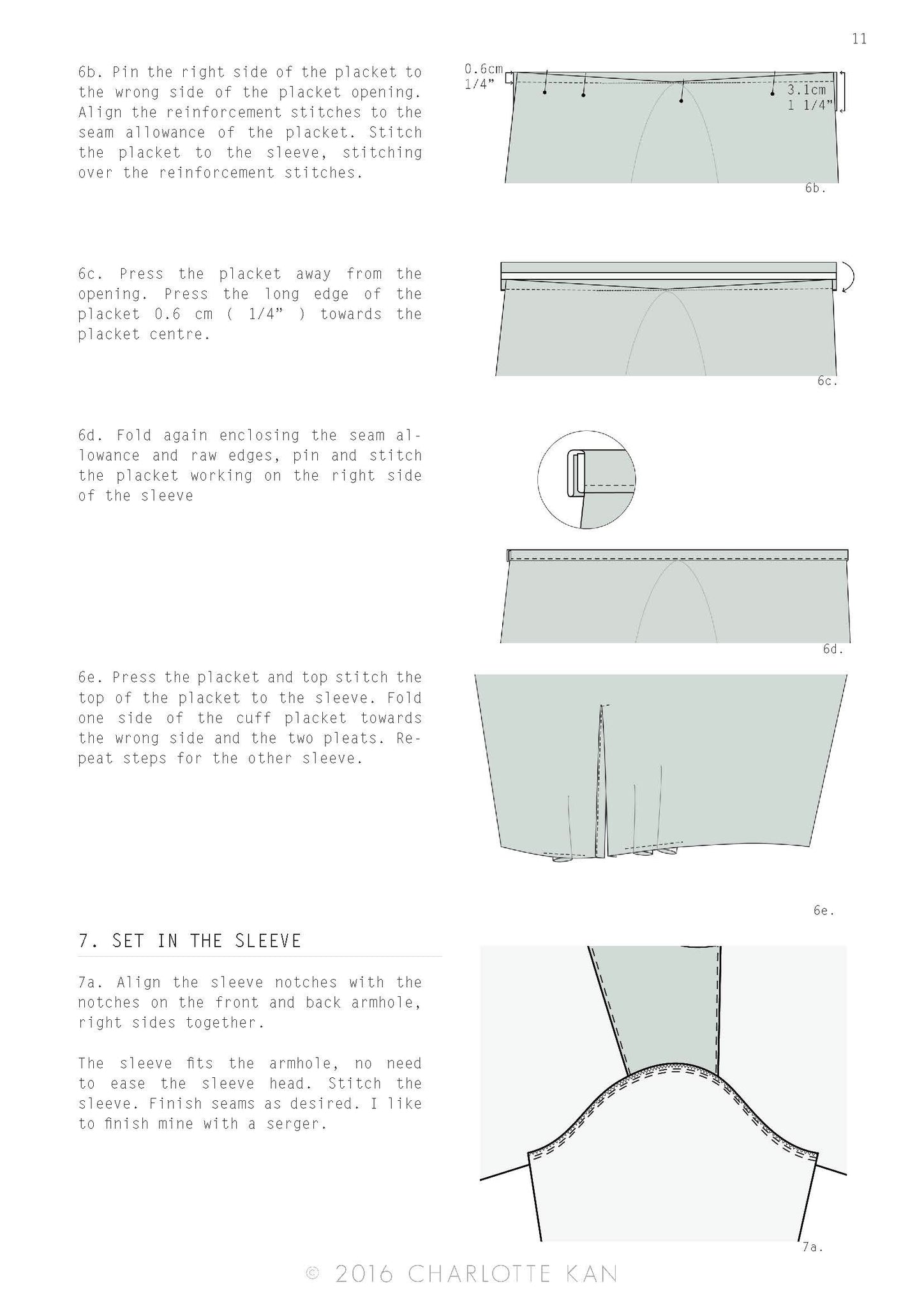 11

6b. Pin the right side of the placket to the wrong side of the placket opening. Align the reinforcement stitches to the seam allowance of the placket. Stitch the placket to the sleeve, stitching over the reinforcement stitches.

0.6cm
1/4"

3.1cm
1 1/4"

6b.

6c. Press the placket away from the opening. Press the long edge of the placket 0.6 cm ( 1/4" ) towards the placket centre.

6c.

6d. Fold again enclosing the seam allowance and raw edges, pin and stitch the placket working on the right side of the sleeve

6d.

6e. Press the placket and top stitch the top of the placket to the sleeve. Fold one side of the cuff placket towards the wrong side and the two pleats. Repeat steps for the other sleeve.

6e.

7. SET IN THE SLEEVE

7a. Align the sleeve notches with the notches on the front and back armhole, right sides together.

The sleeve fits the armhole, no need to ease the sleeve head. Stitch the sleeve. Finish seams as desired. I like to finish mine with a serger.

7a.

© 2016 CHARLOTTE KAN